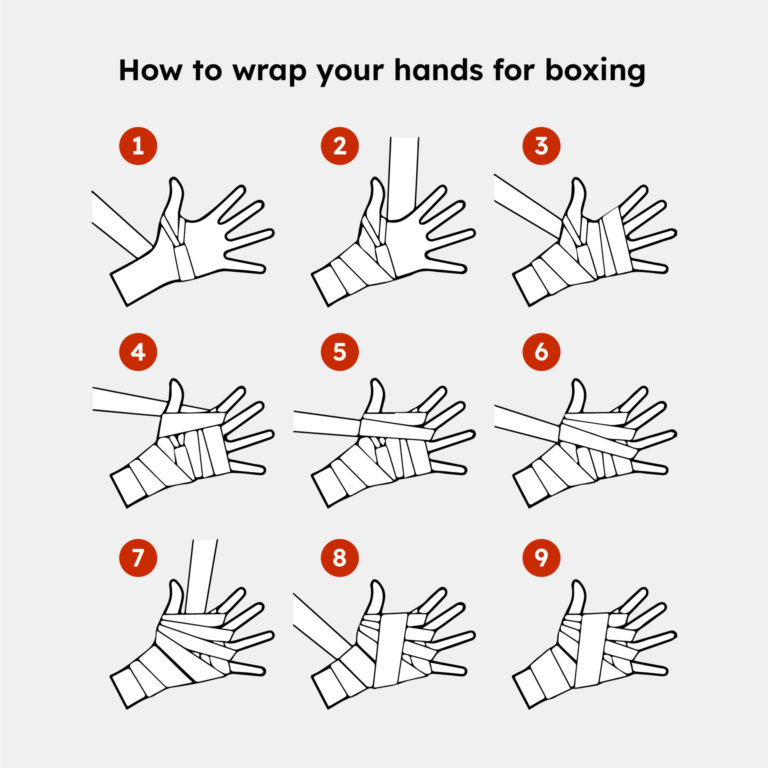 How to wrap your hands for boxing

1

2

3

4

5

6

7

8

9